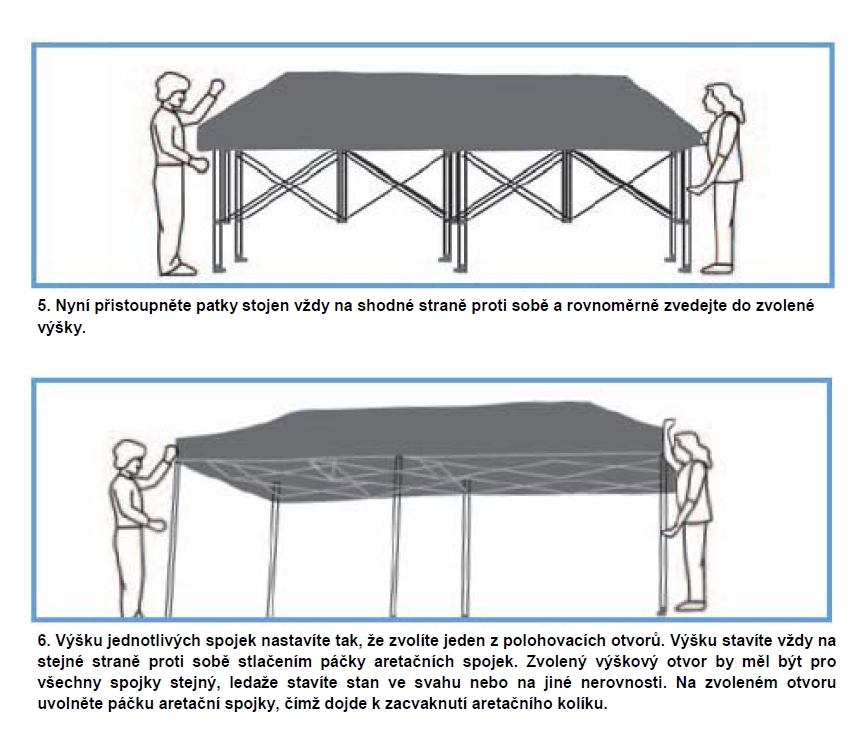 5. Nyní přistoupněte patky stojen vždy na shodné straně proti sobě a rovnoměrně zvedejte do zvolené výšky.

6. Výšku jednotlivých spojek nastavíte tak, že zvolíte jeden z polohovacích otvorů. Výšku stavíte vždy na stejné straně proti sobě stlačením páčky aretačních spojek. Zvolený výškový otvor by měl být pro všechny spojky stejný, ledaže stavíte stan ve svahu nebo na jiné nerovnosti. Na zvoleném otvoru uvolněte páčku aretační spojky, čímž dojde k zacvaknutí aretačního kolíku.